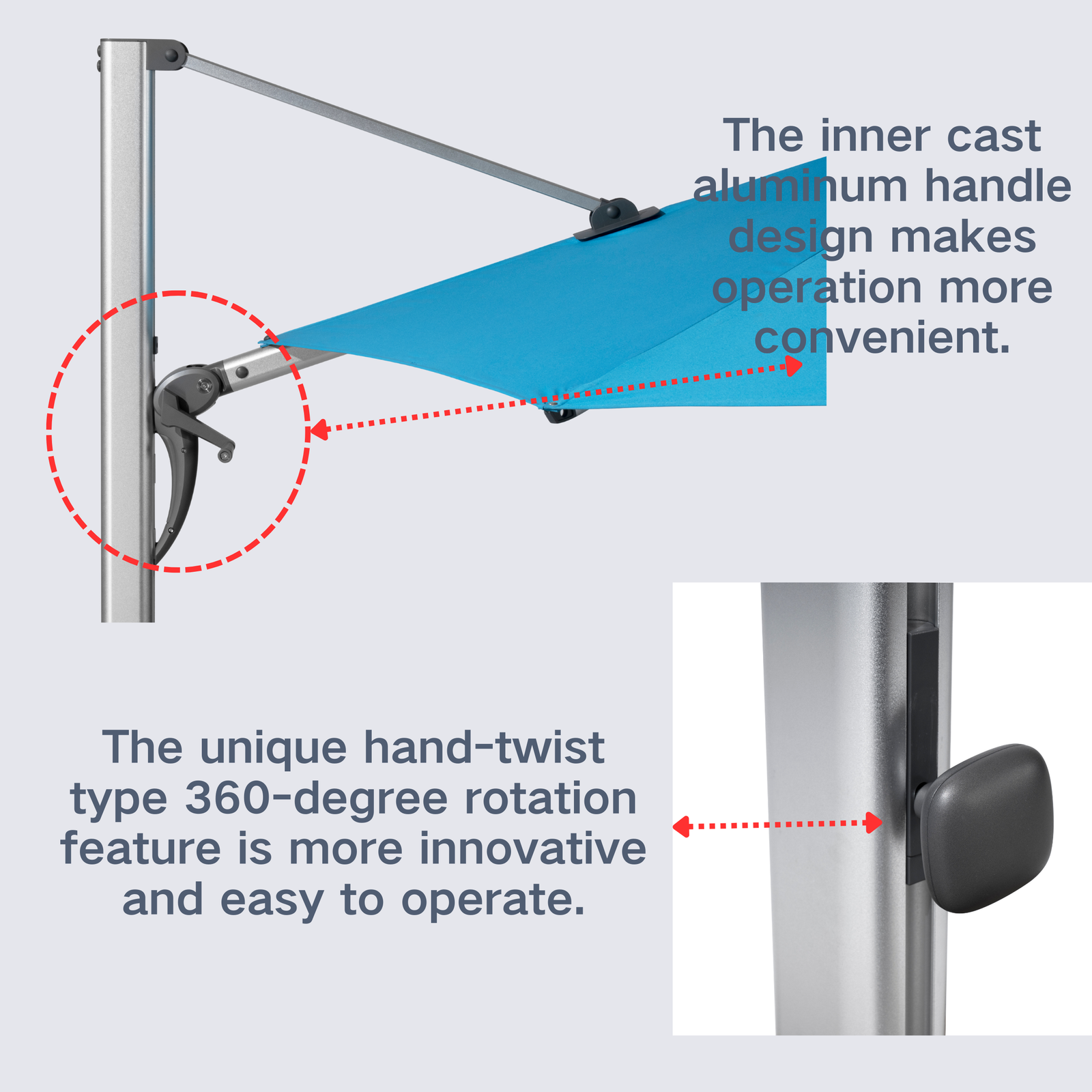 The inner cast aluminum handle design makes operation more convenient.

The unique hand-twist type 360-degree rotation feature is more innovative and easy to operate.